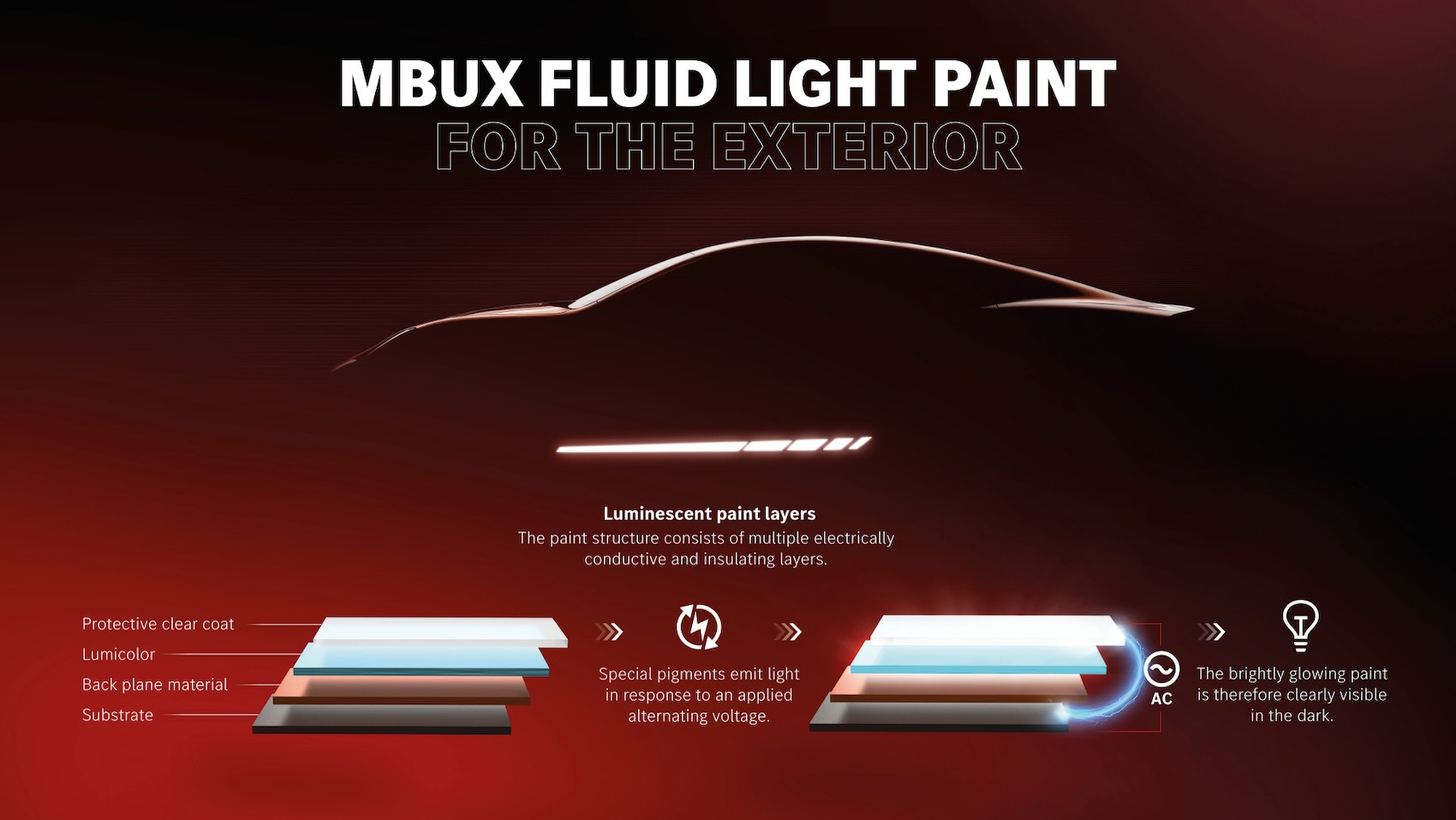 MBUX FLUID LIGHT PAINT
FOR THE EXTERIOR

Luminescent paint layers
The paint structure consists of multiple electrically conductive and insulating layers.

Protective clear coat
Lumicolor
Back plane material
Substrate

Special pigments emit light in response to an applied alternating voltage.

AC

The brightly glowing paint is therefore clearly visible in the dark.